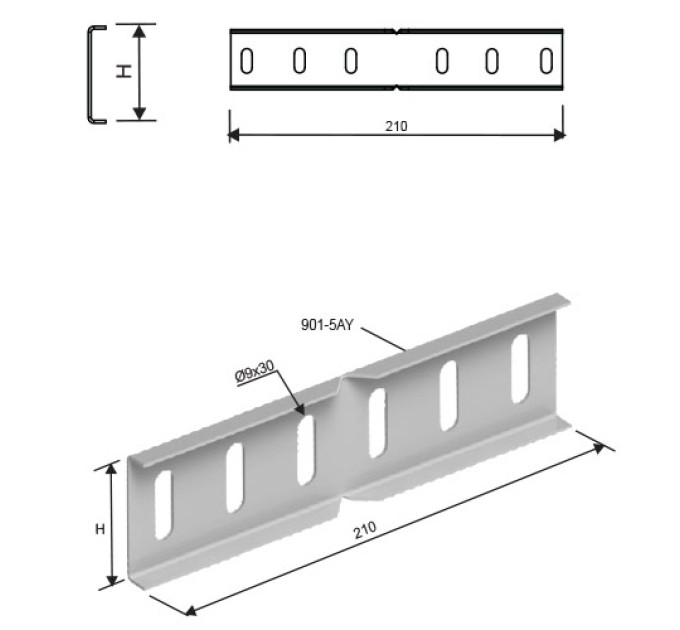 H

210

901-5AY

Ø9x30

H

210