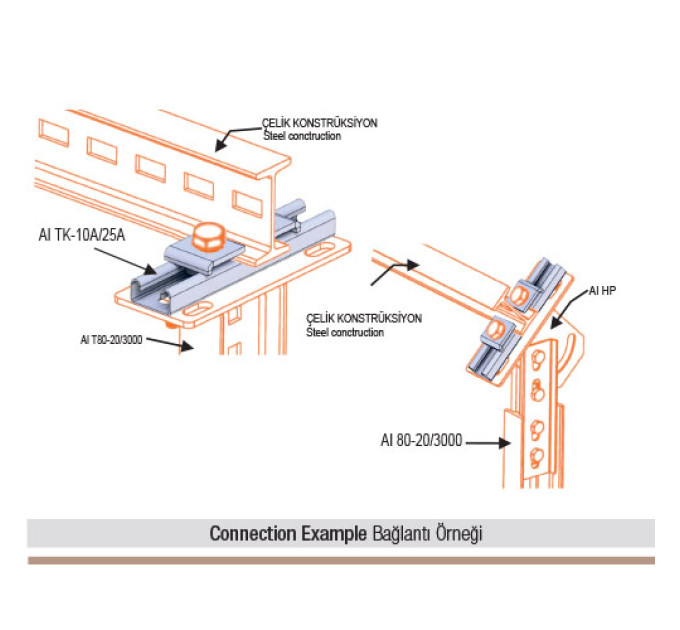 ÇELİK KONSTRÜKSİYON
Steel conctruction

AI TK-10A/25A

AI T80-20/3000

ÇELİK KONSTRÜKSİYON
Steel conctruction

AI HP

AI 80-20/3000

Connection Example Bağlantı Örneği